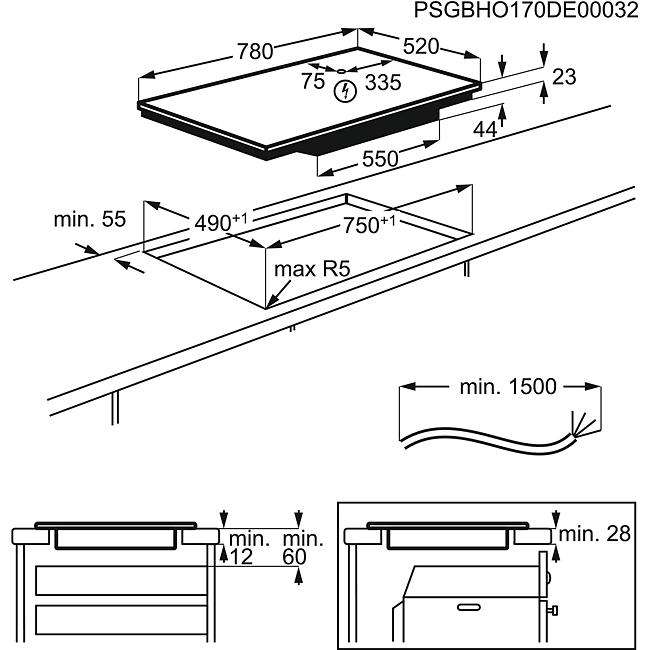 PSGBHO170DE00032

780
520
75
335
23
44
550

min. 55
$490^{+1}$
$750^{+1}$
max R5

min. 1500

min. 12
min. 60

min. 28